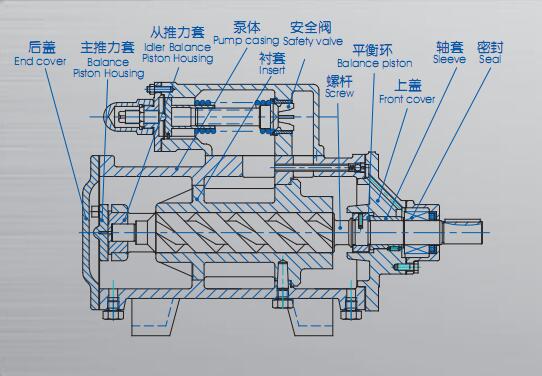 后盖
End cover

主推力套
Balance
Piston Housing

从推力套
Idler Balance
Piston Housing

泵体
Pump casing

安全阀
Safety valve

衬套
Insert

螺杆
Screw

平衡环
Balance piston

上盖
Front cover

轴套
Sleeve

密封
Seal